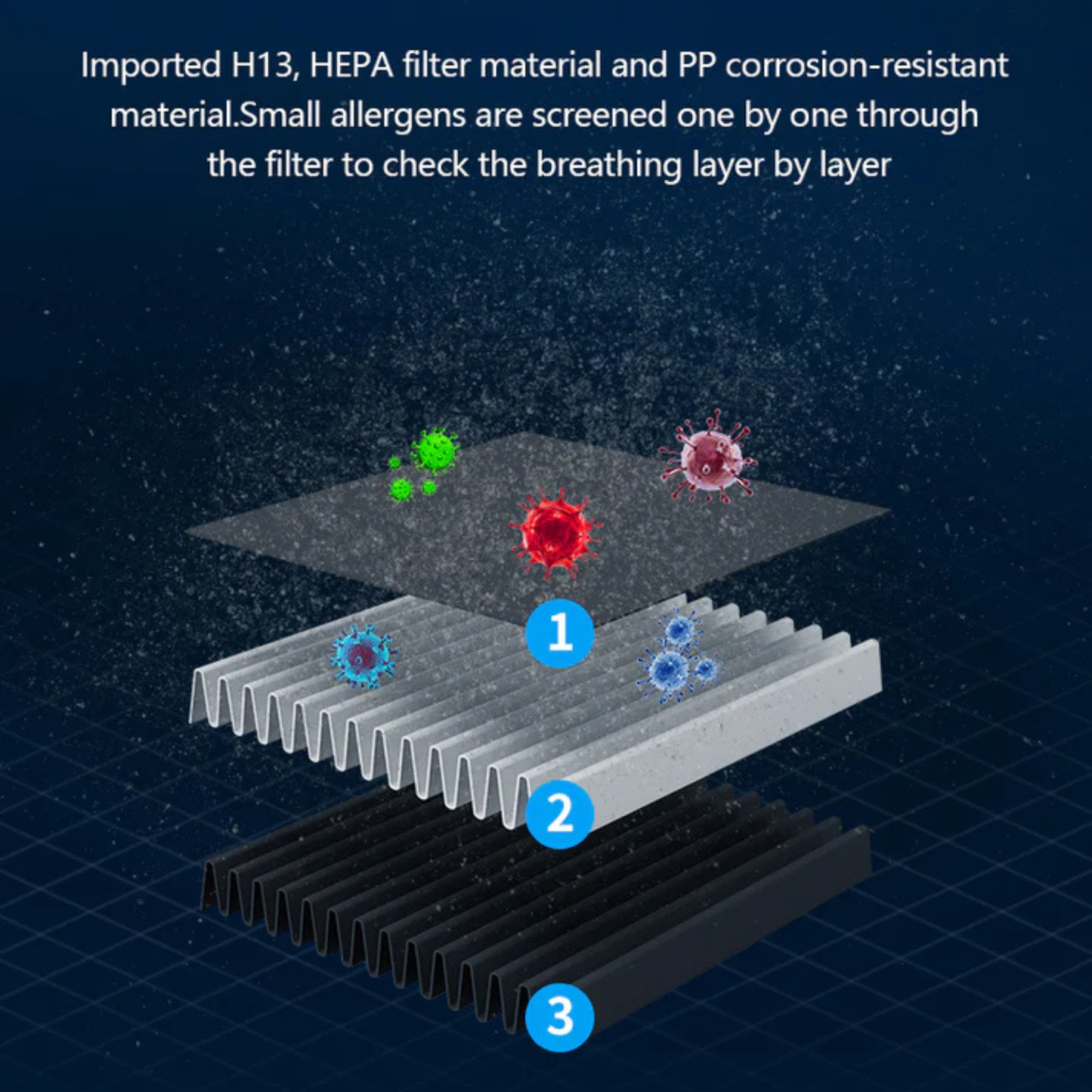 Imported H13, HEPA filter material and PP corrosion-resistant material.Small allergens are screened one by one through the filter to check the breathing layer by layer

1

2

3