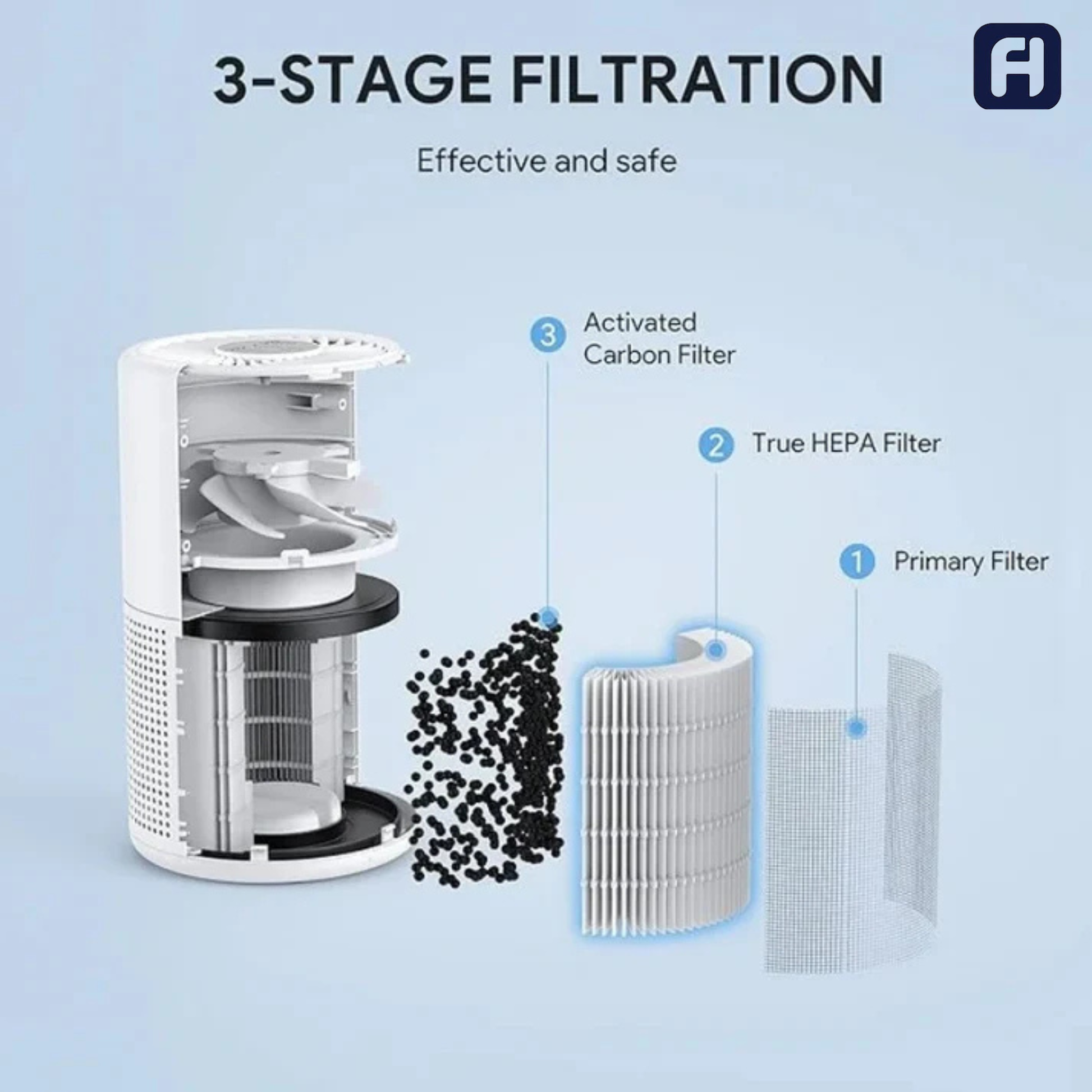 3-STAGE FILTRATION

Effective and safe

3 Activated Carbon Filter

2 True HEPA Filter

1 Primary Filter