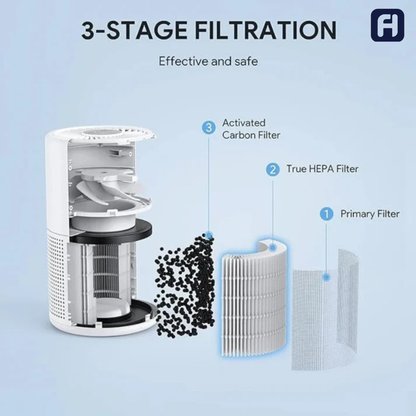 3-STAGE FILTRATION

Effective and safe

3 Activated Carbon Filter

2 True HEPA Filter

1 Primary Filter