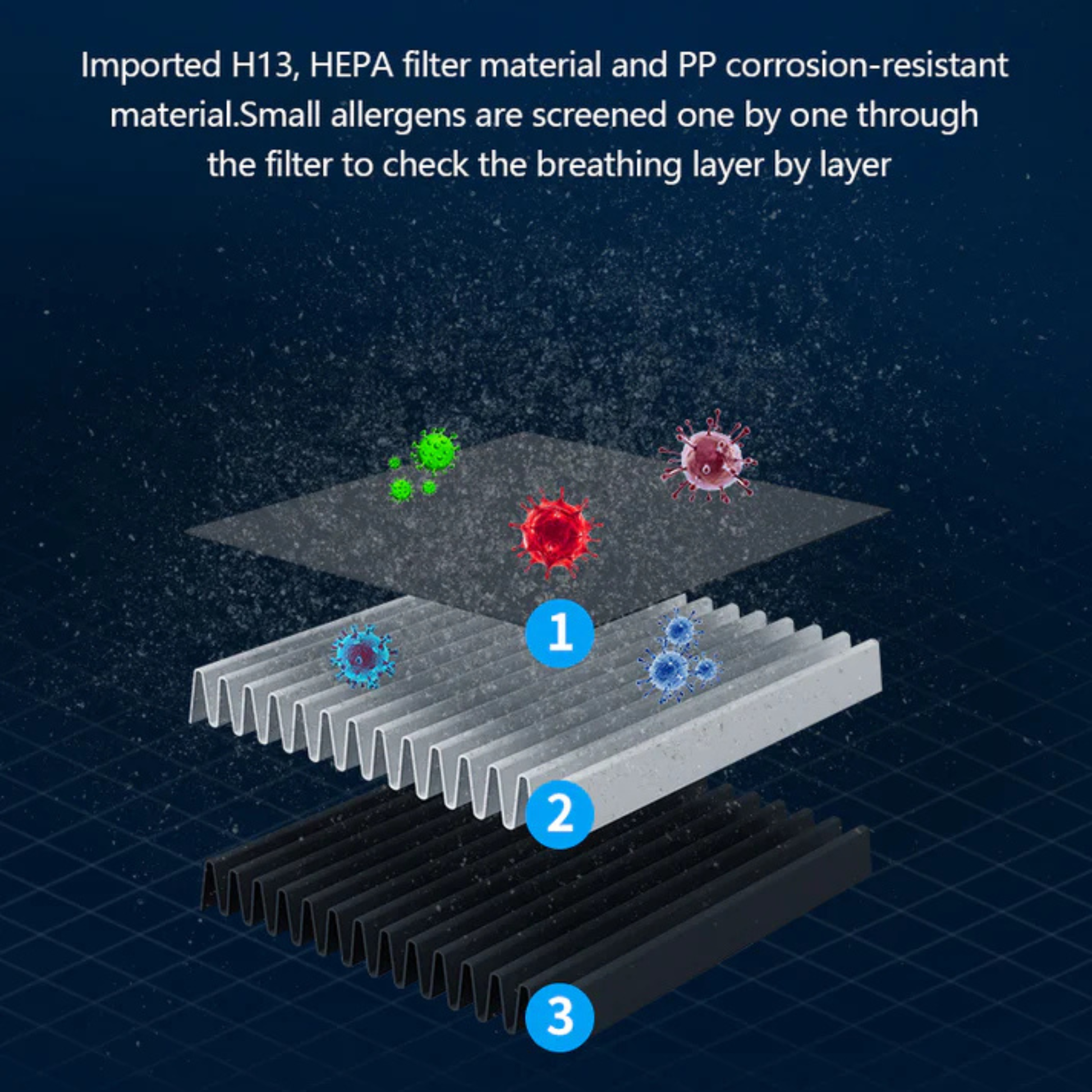 Imported H13, HEPA filter material and PP corrosion-resistant material.Small allergens are screened one by one through the filter to check the breathing layer by layer

1

2

3