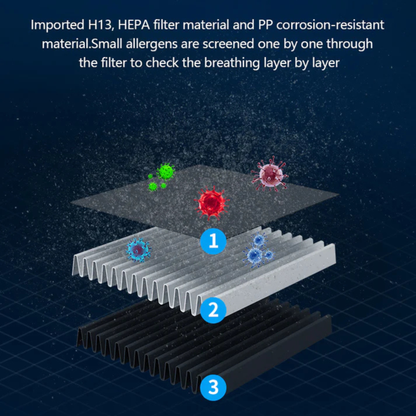 Imported H13, HEPA filter material and PP corrosion-resistant material.Small allergens are screened one by one through the filter to check the breathing layer by layer

1

2

3